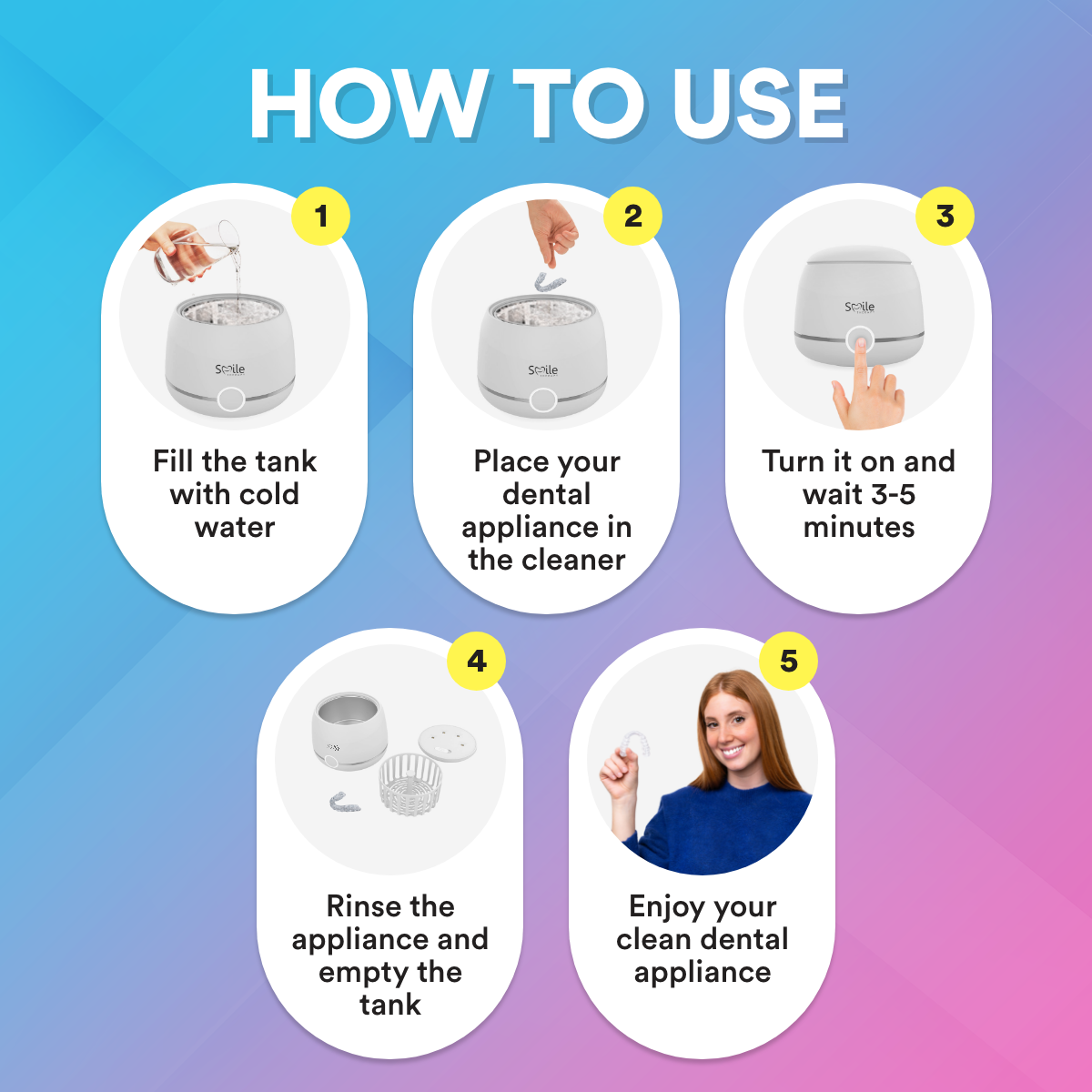 HOW TO USE

1

Smile

Fill the tank with cold water

2

Smile

Place your dental appliance in the cleaner

3

Smile

Turn it on and wait 3-5 minutes

4

Rinse the appliance and empty the tank

5

Enjoy your clean dental appliance