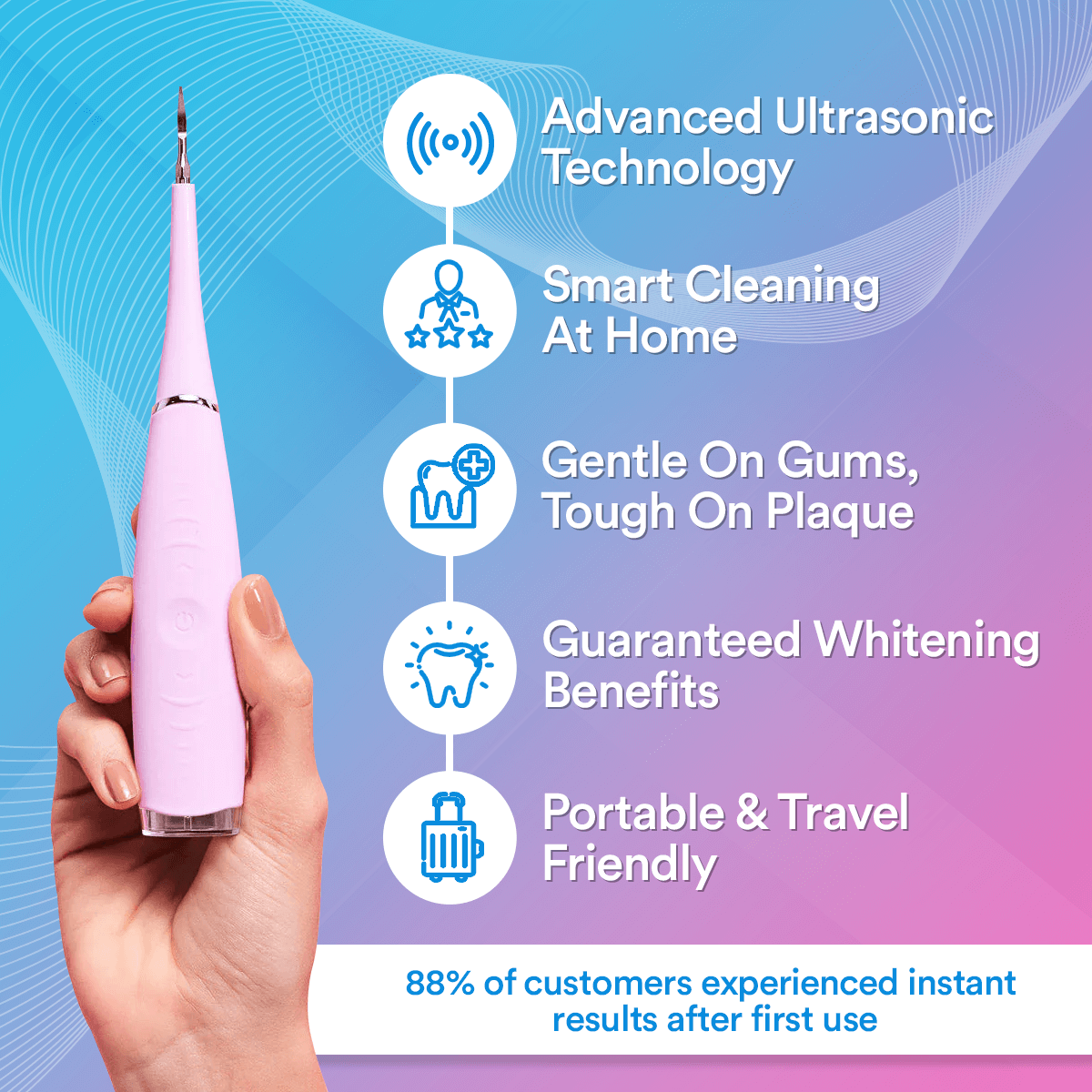 Advanced Ultrasonic Technology

Smart Cleaning At Home

Gentle On Gums, Tough On Plaque

Guaranteed Whitening Benefits

Portable & Travel Friendly

88% of customers experienced instant results after first use