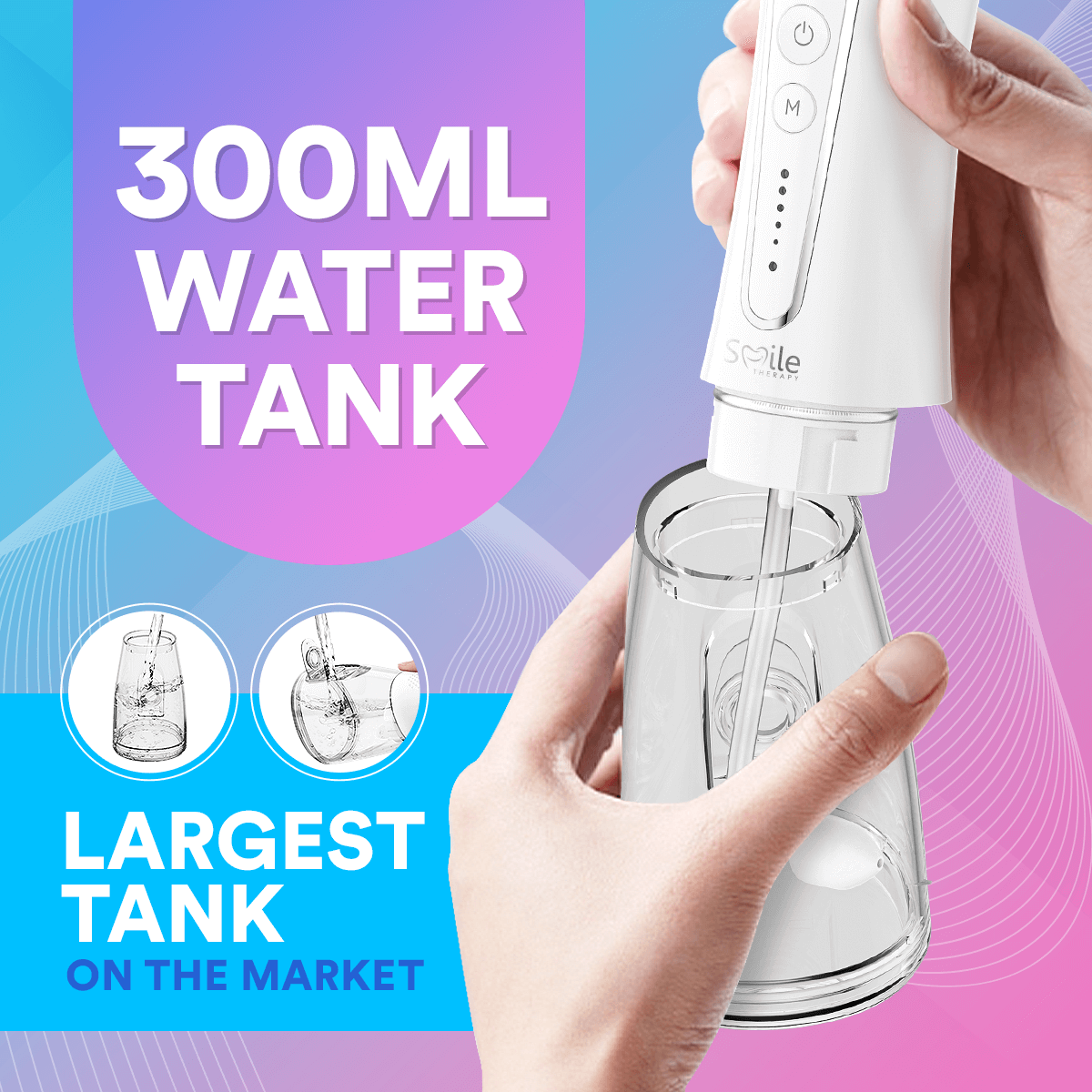 300ML WATER TANK

M

Smile THERAPY

LARGEST TANK ON THE MARKET