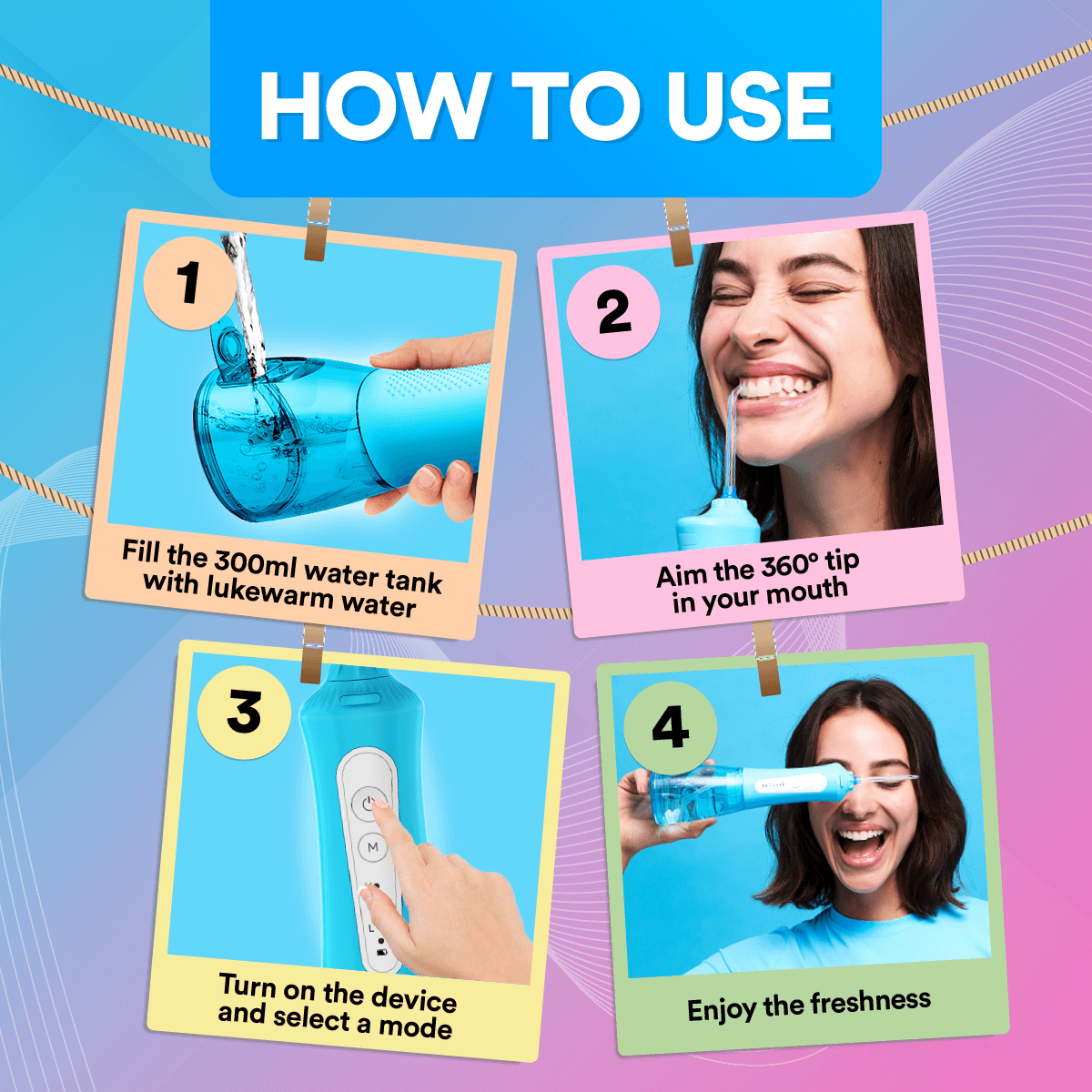 HOW TO USE

1

Fill the 300ml water tank with lukewarm water

2

Aim the 360° tip in your mouth

3

M

Turn on the device and select a mode

4

Enjoy the freshness